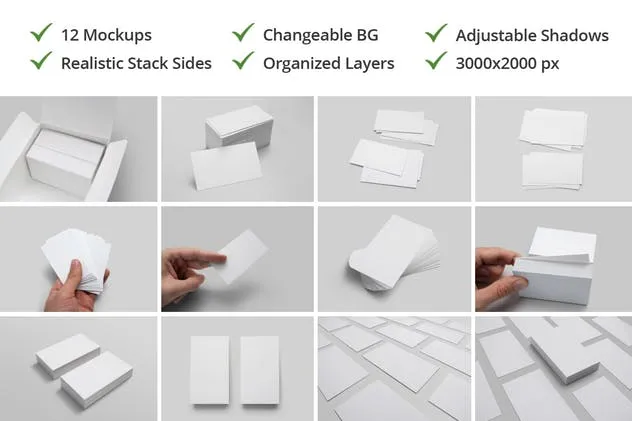 12 Mockups
Realistic Stack Sides

Changeable BG
Organized Layers

Adjustable Shadows
3000x2000 px