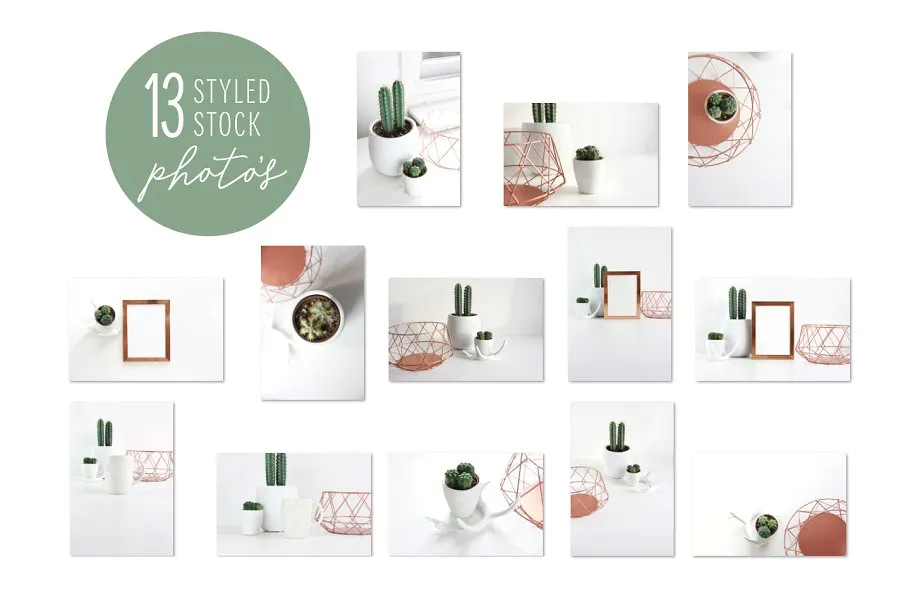 13 STYLED STOCK photo's